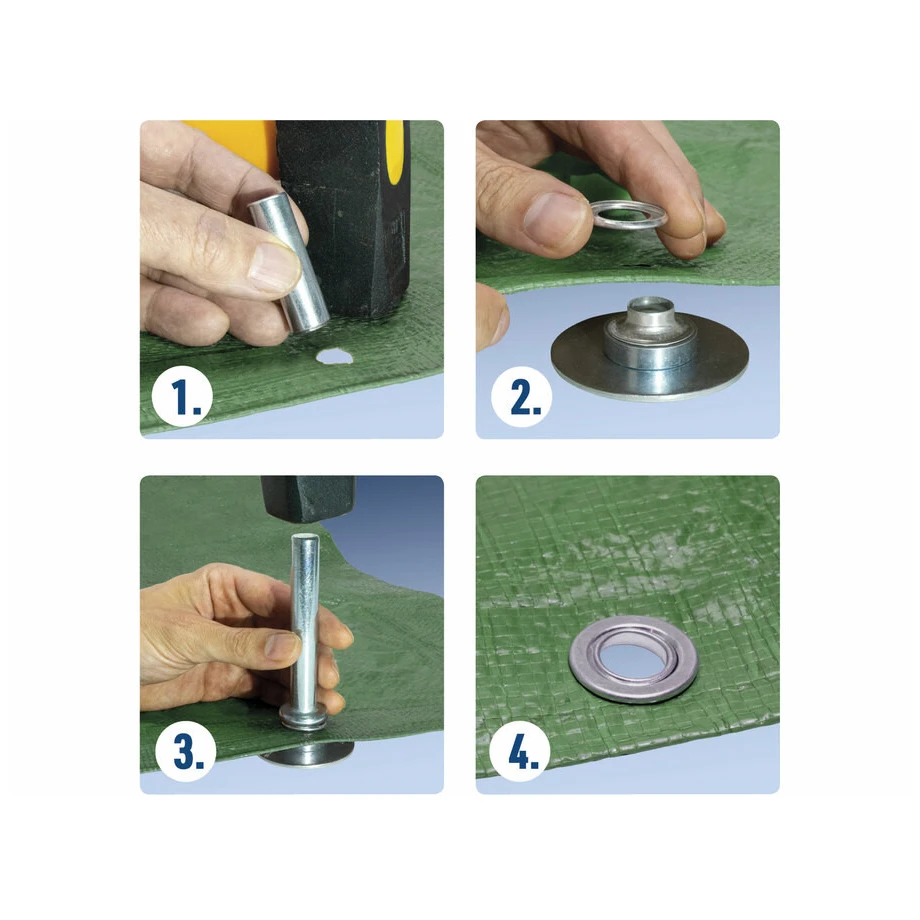 1.

2.

3.

4.