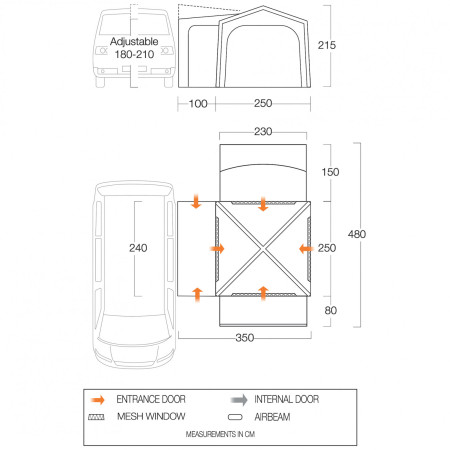 Adjustable
180-210

215

100 250

230

150

240

250

480

80

350

ENTRANCE DOOR
INTERNAL DOOR
MESH WINDOW
AIRBEAM

MEASUREMENTS IN CM