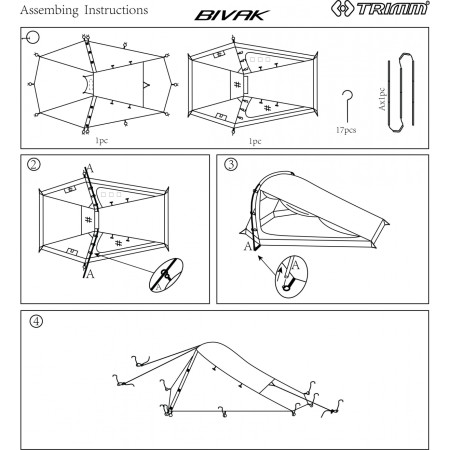 Assembing Instructions

BIVAK

TRIMM

1pc

1pc

17pcs

Ax1pc

②

A

A

A

③

A

A

④